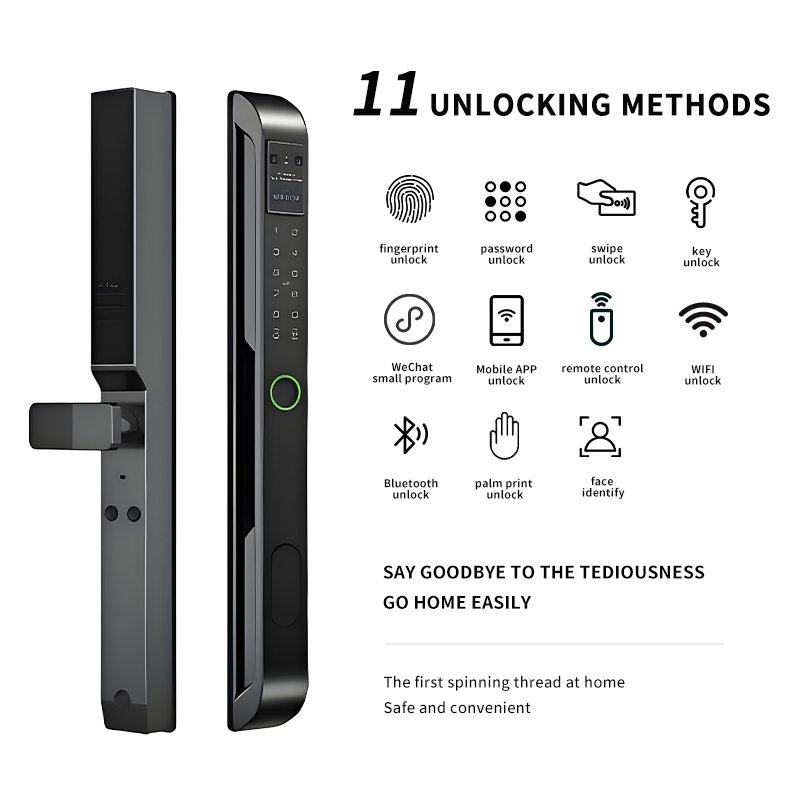 11 UNLOCKING METHODS

fingerprint unlock

password unlock

swipe unlock

key unlock

WeChat small program

Mobile APP unlock

remote control unlock

WIFI unlock

Bluetooth unlock

palm print unlock

face identify

SAY GOODBYE TO THE TEDIOUSNESS
GO HOME EASILY

The first spinning thread at home
Safe and convenient