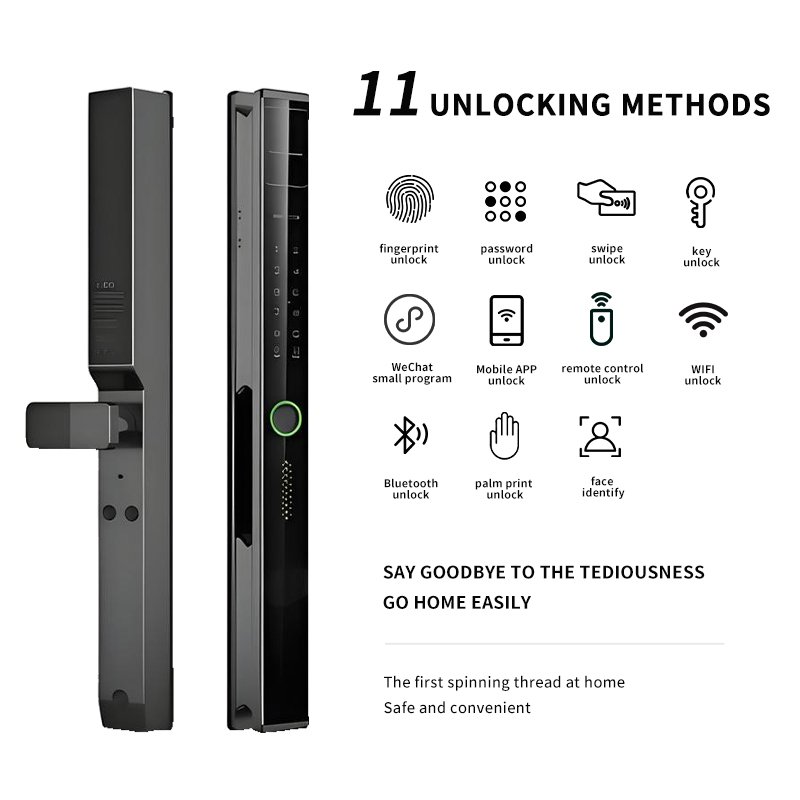 11 UNLOCKING METHODS

fingerprint unlock

password unlock

swipe unlock

key unlock

WeChat small program

Mobile APP unlock

remote control unlock

WIFI unlock

Bluetooth unlock

palm print unlock

face identify

SAY GOODBYE TO THE TEDIOUSNESS
GO HOME EASILY

The first spinning thread at home
Safe and convenient